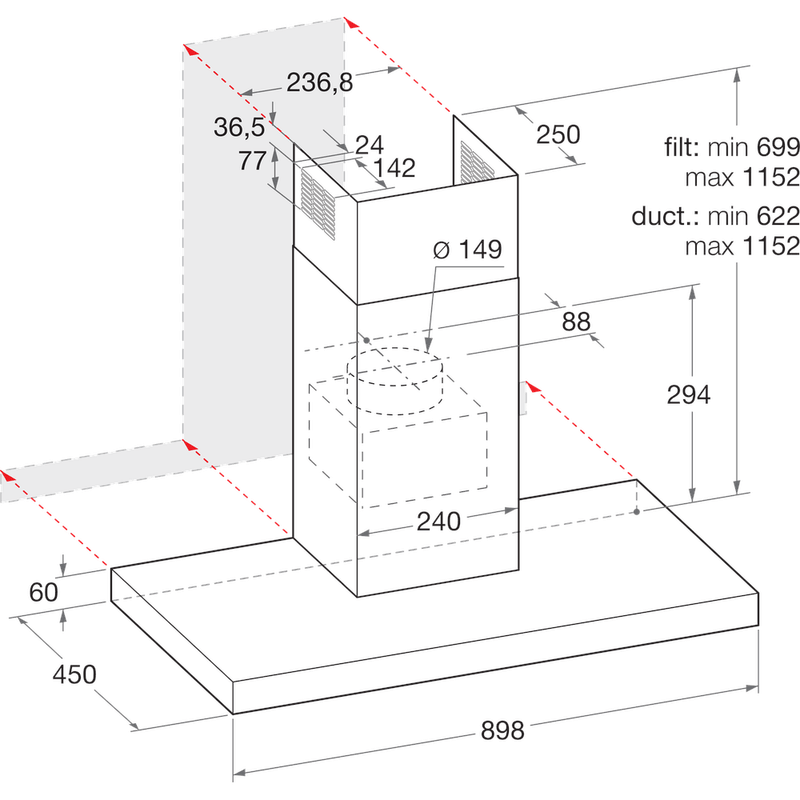 236,8
36,5
24
77
142
250
filt: min 699
max 1152
duct.: min 622
max 1152
Ø 149
88
294
240
60
450
898