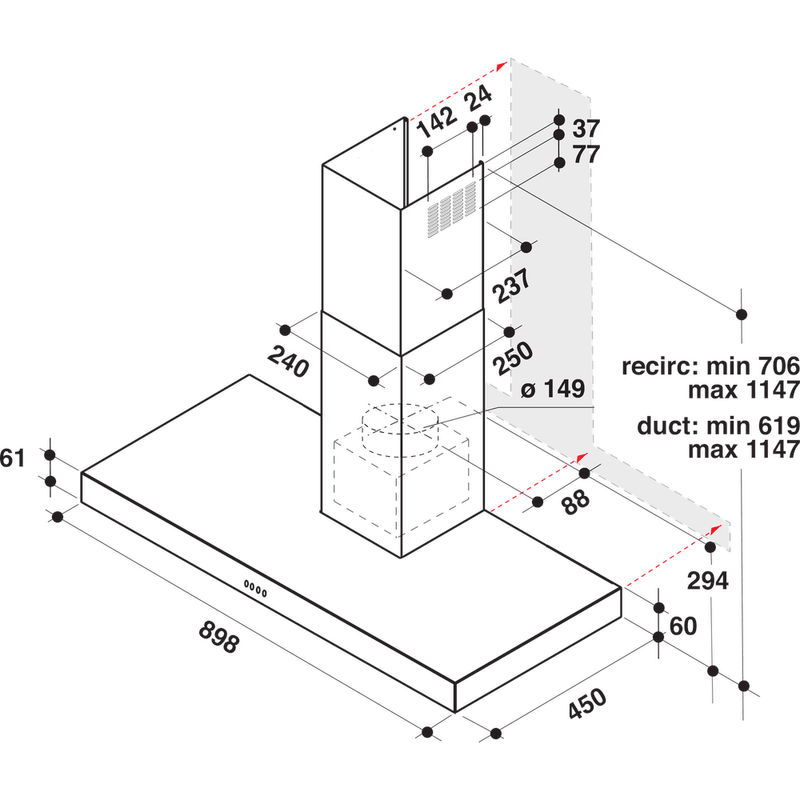 142
24
37
77
237
240
250
ø 149
recirc: min 706
max 1147
duct: min 619
max 1147
61
88
294
60
898
450